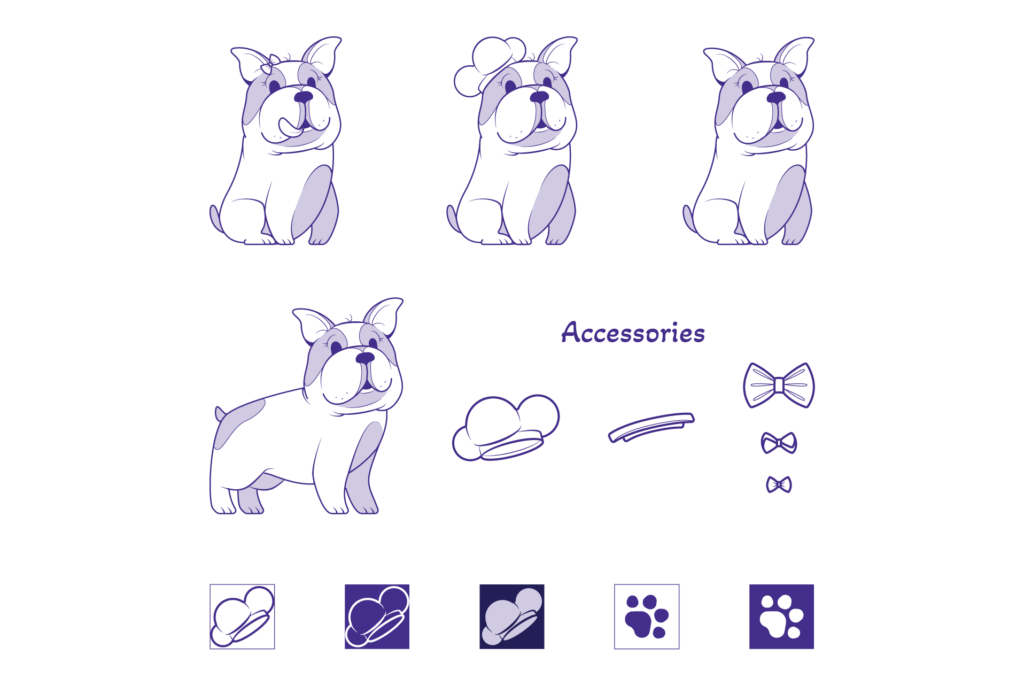 Accessories