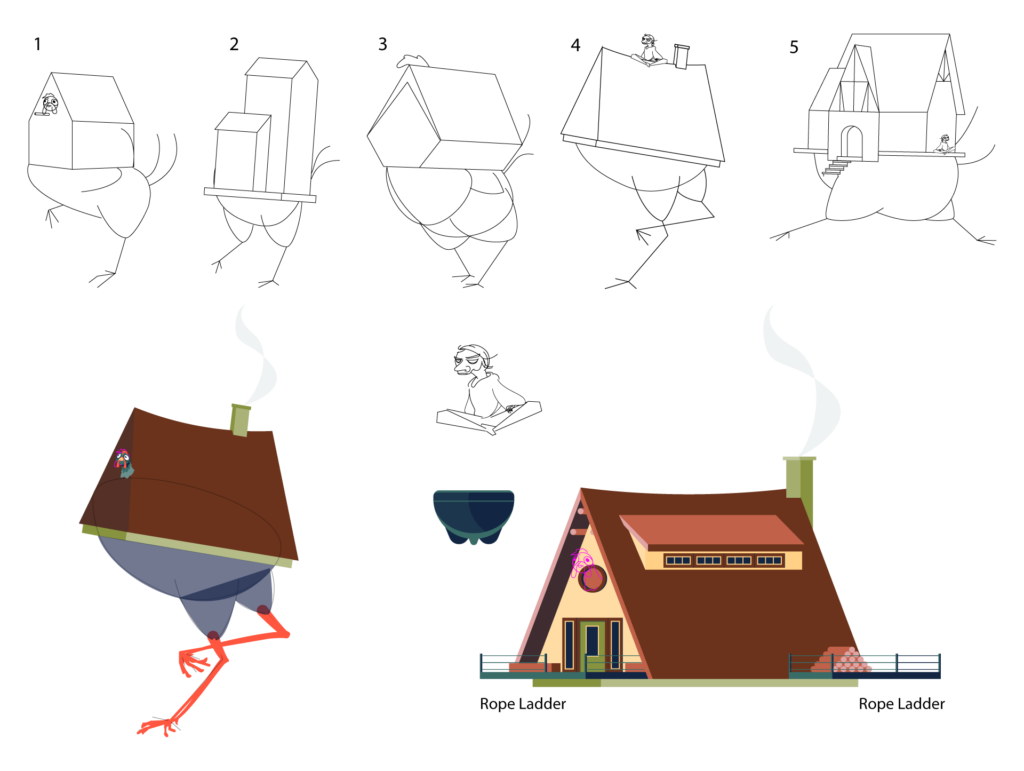 1

2

3

4

5

Rope Ladder

Rope Ladder