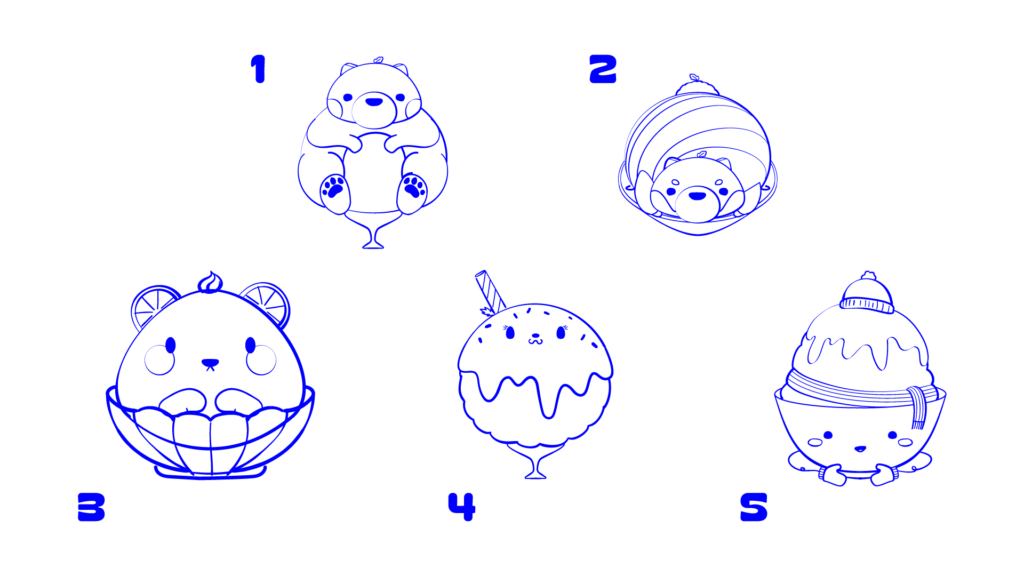 1

2

3

4

5