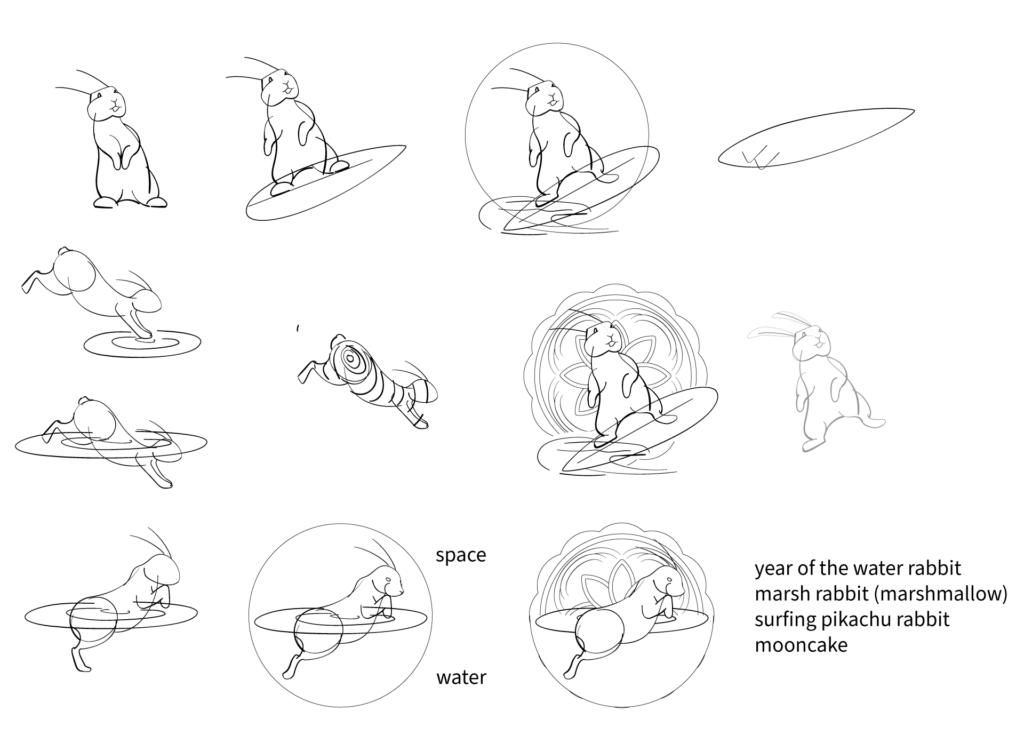 space

water

year of the water rabbit
marsh rabbit (marshmallow)
surfing pikachu rabbit
mooncake